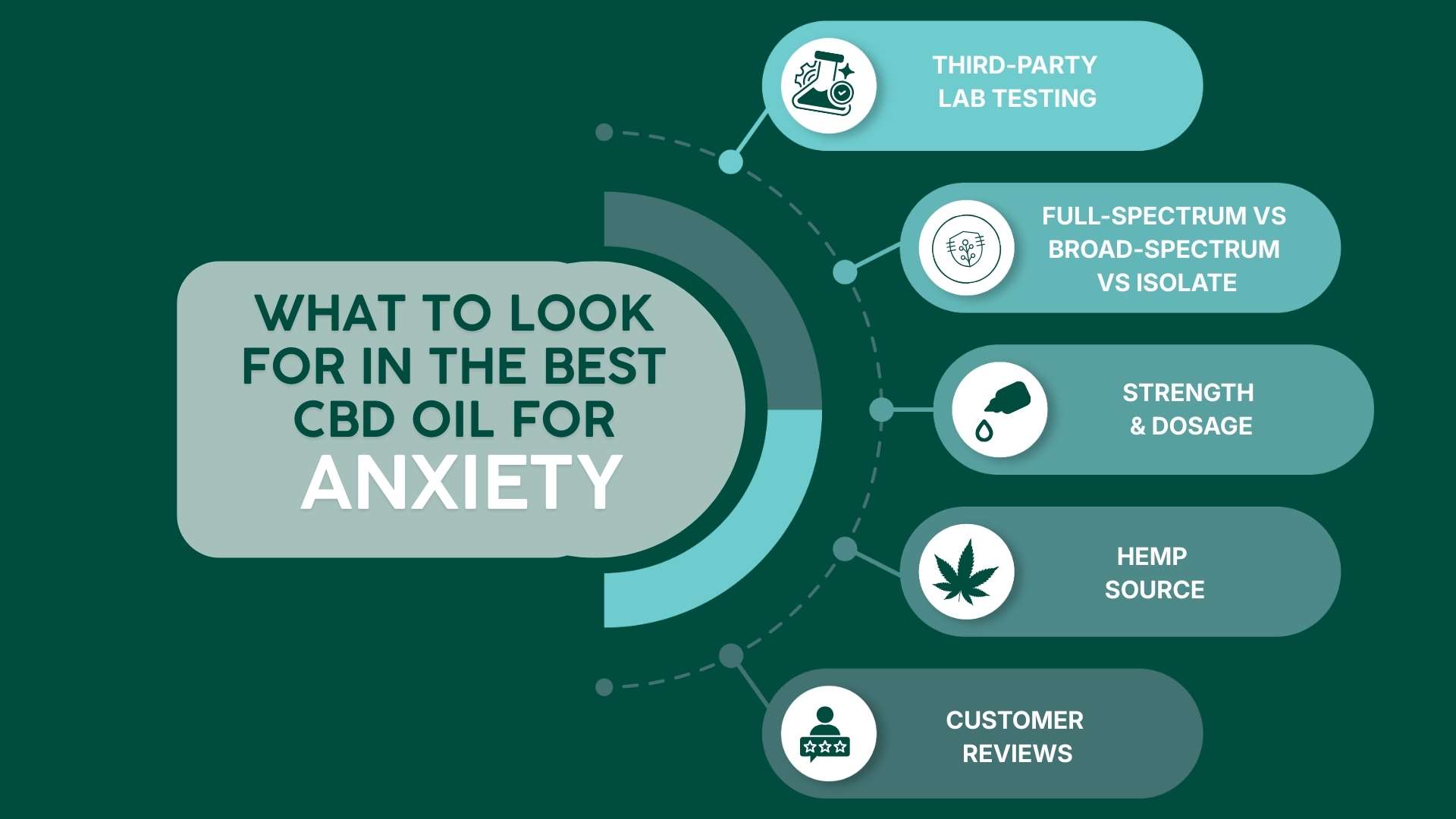 WHAT TO LOOK FOR IN THE BEST CBD OIL FOR ANXIETY

THIRD-PARTY LAB TESTING

FULL-SPECTRUM VS BROAD-SPECTRUM VS ISOLATE

STRENGTH & DOSAGE

HEMP SOURCE

CUSTOMER REVIEWS